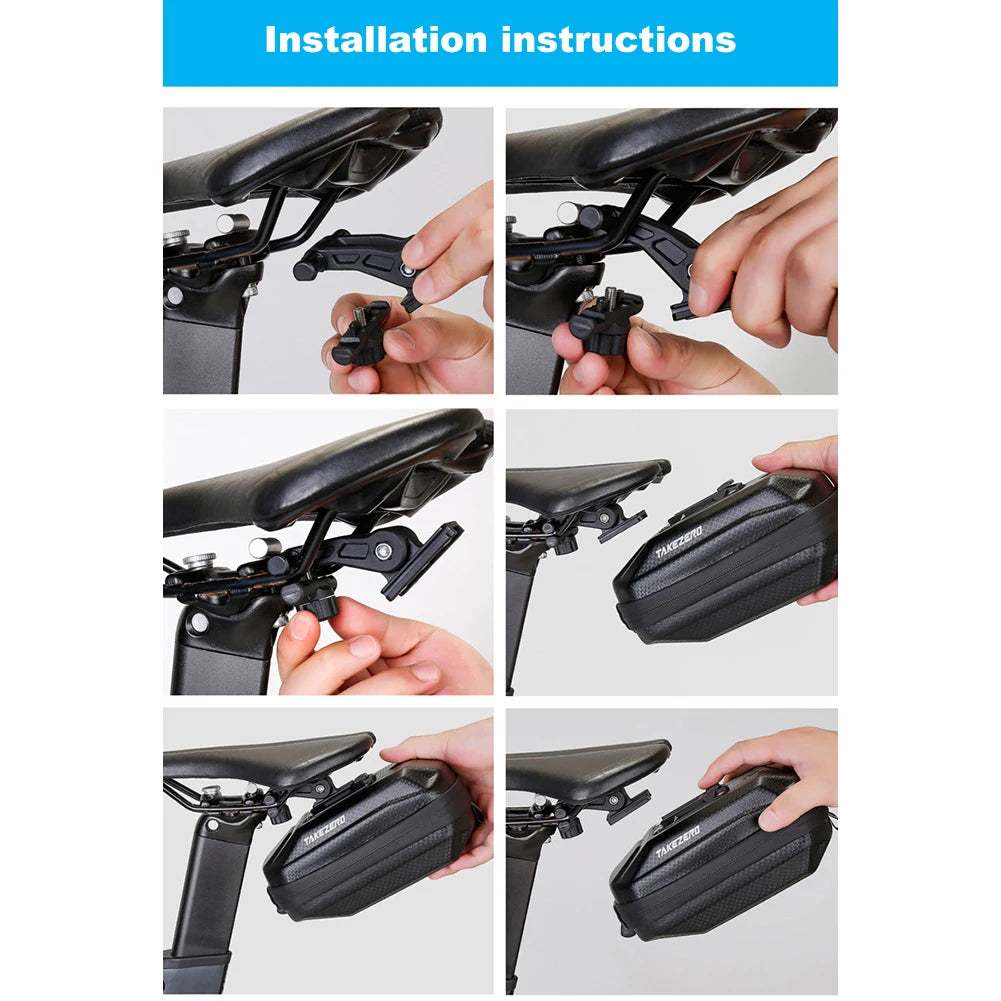 Installation instructions

TAKEZERO

TAKEZERO

TAKEZERO