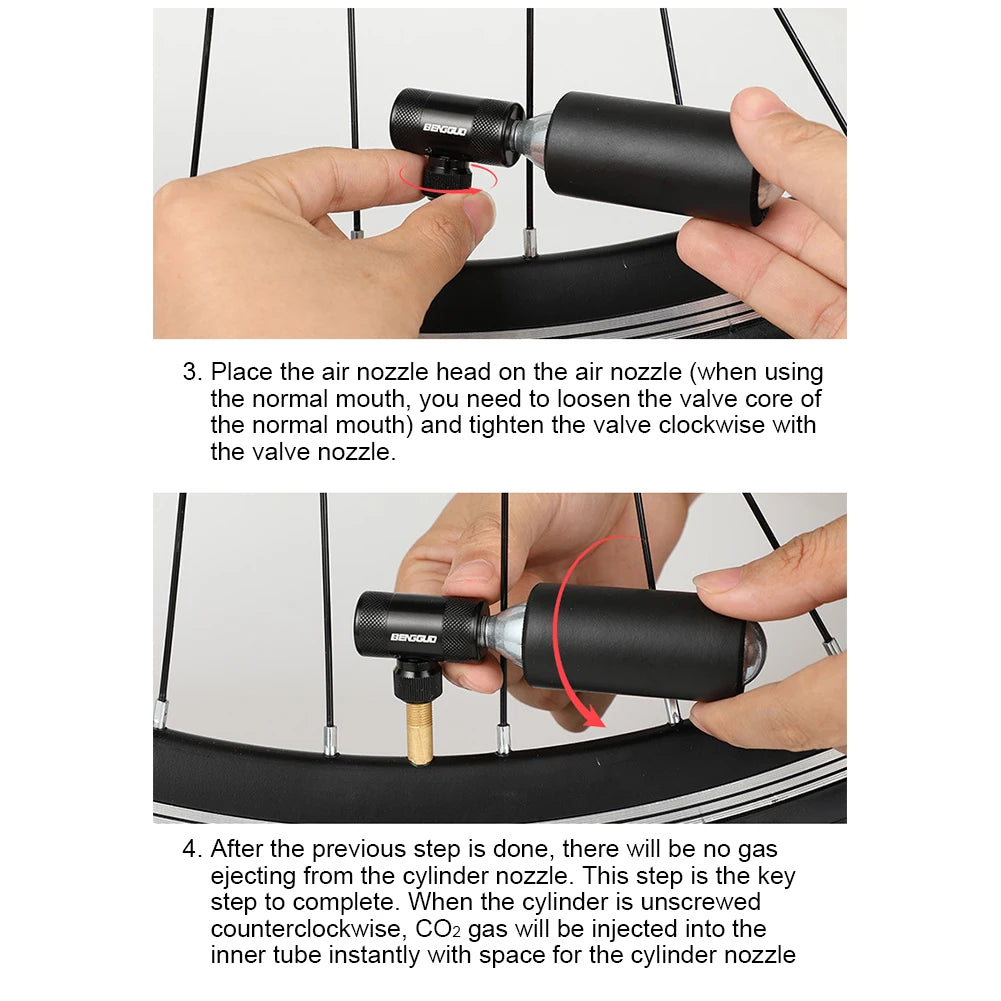 BENGGUO

3. Place the air nozzle head on the air nozzle (when using the normal mouth, you need to loosen the valve core of the normal mouth) and tighten the valve clockwise with the valve nozzle.

BENGGUO

4. After the previous step is done, there will be no gas ejecting from the cylinder nozzle. This step is the key step to complete. When the cylinder is unscrewed counterclockwise, $CO_2$ gas will be injected into the inner tube instantly with space for the cylinder nozzle